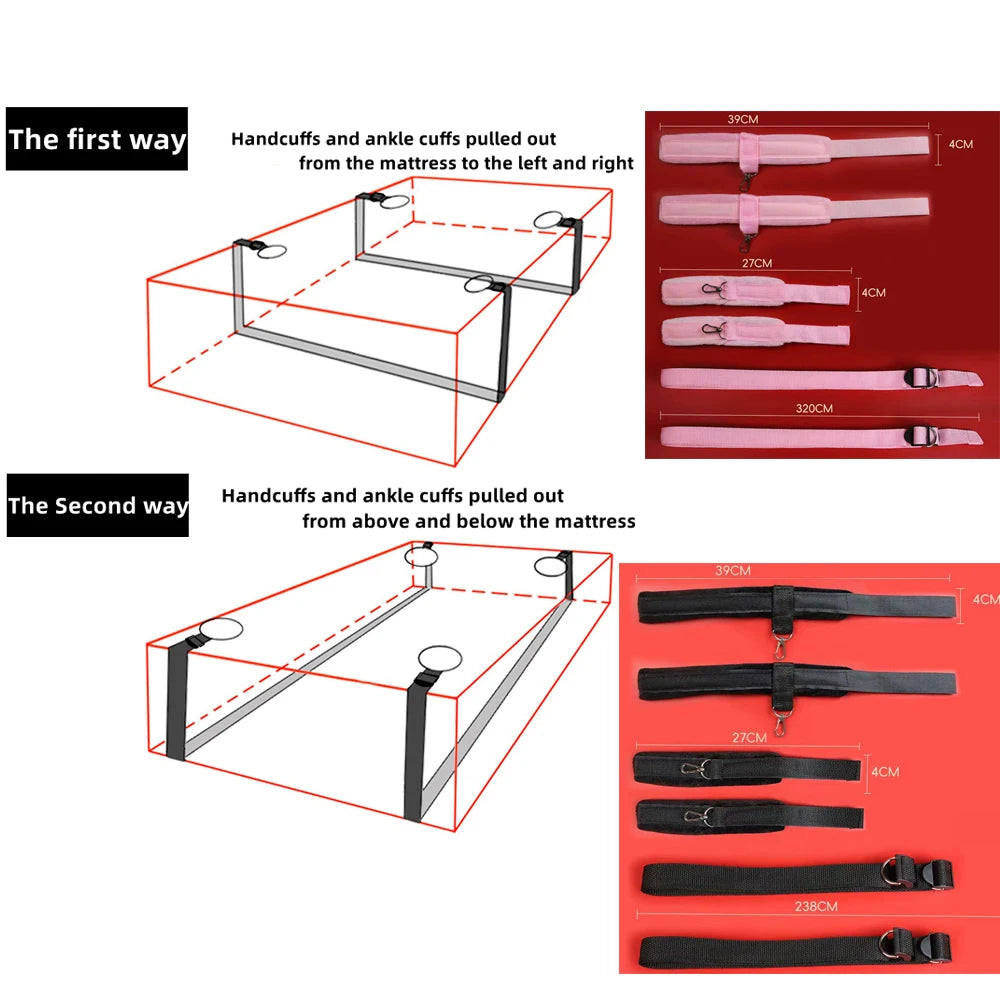 The first way

Handcuffs and ankle cuffs pulled out from the mattress to the left and right

39CM
4CM
27CM
4CM
320CM

The Second way

Handcuffs and ankle cuffs pulled out from above and below the mattress

39CM
4CM
27CM
4CM
238CM